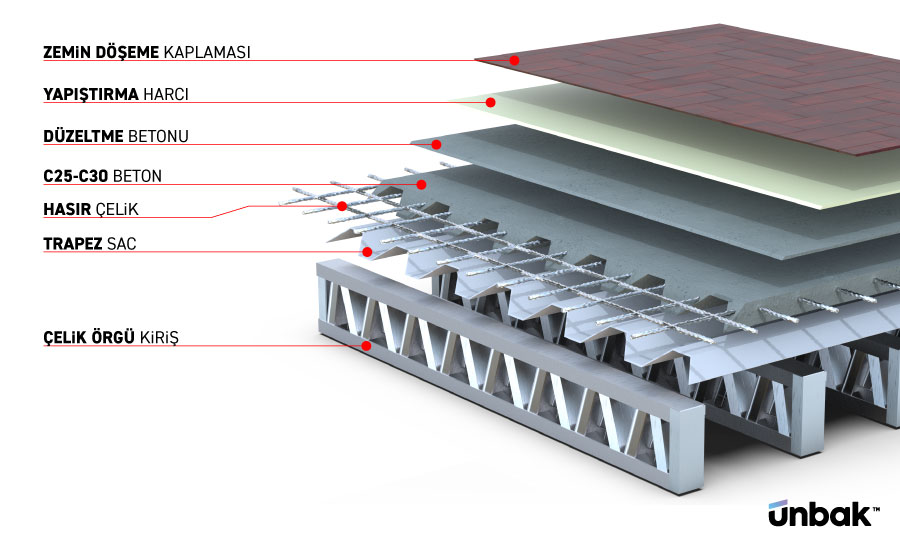 ZEMİN DÖŞEME KAPLAMASI

YAPIŞTIRMA HARCI

DÜZELTME BETONU

C25-C30 BETON

HASIR ÇELİK

TRAPEZ SAC

ÇELİK ÖRGÜ KİRİŞ

unbak™