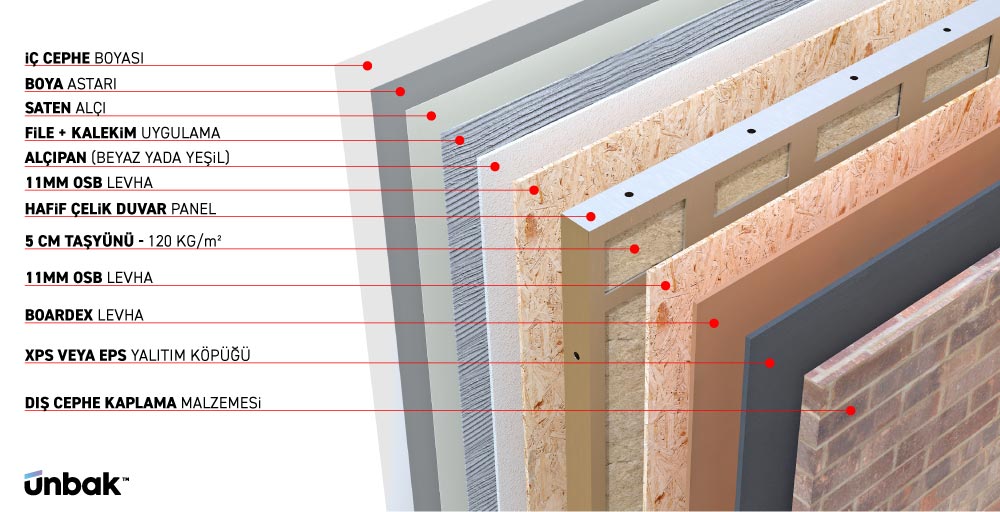 İÇ CEPHE BOYASI
BOYA ASTARI
SATEN ALÇI
FİLE + KALEKİM UYGULAMA
ALÇIPAN (BEYAZ YADA YEŞİL)
11MM OSB LEVHA
HAFİF ÇELİK DUVAR PANEL
5 CM TAŞYÜNÜ - 120 KG/m²
11MM OSB LEVHA
BOARDEX LEVHA
XPS VEYA EPS YALITIM KÖPÜĞÜ
DIŞ CEPHE KAPLAMA MALZEMESİ

ünbak™